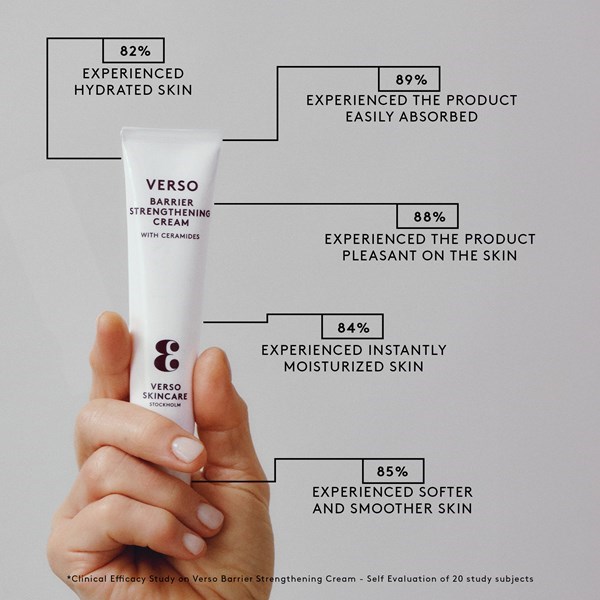 82%
EXPERIENCED HYDRATED SKIN

89%
EXPERIENCED THE PRODUCT EASILY ABSORBED

VERSO
BARRIER STRENGTHENING CREAM
WITH CERAMIDES

88%
EXPERIENCED THE PRODUCT PLEASANT ON THE SKIN

84%
EXPERIENCED INSTANTLY MOISTURIZED SKIN

VERSO SKINCARE
STOCKHOLM

85%
EXPERIENCED SOFTER AND SMOOTHER SKIN

*Clinical Efficacy Study on Verso Barrier Strengthening Cream - Self Evaluation of 20 study subjects